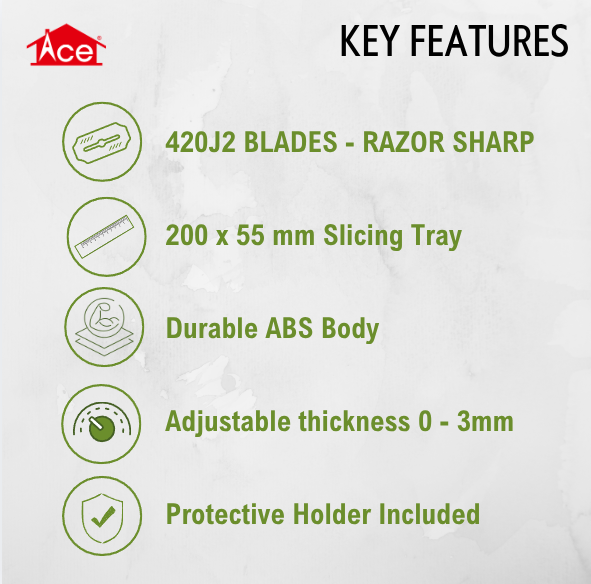 Ace®

KEY FEATURES

420J2 BLADES - RAZOR SHARP

200 x 55 mm Slicing Tray

Durable ABS Body

Adjustable thickness 0 - 3mm

Protective Holder Included